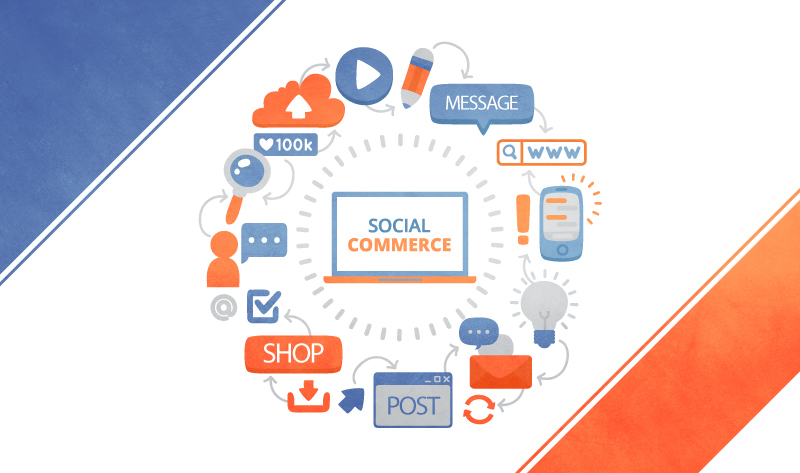 MESSAGE

100k

WWW

SOCIAL COMMERCE

@

SHOP

POST